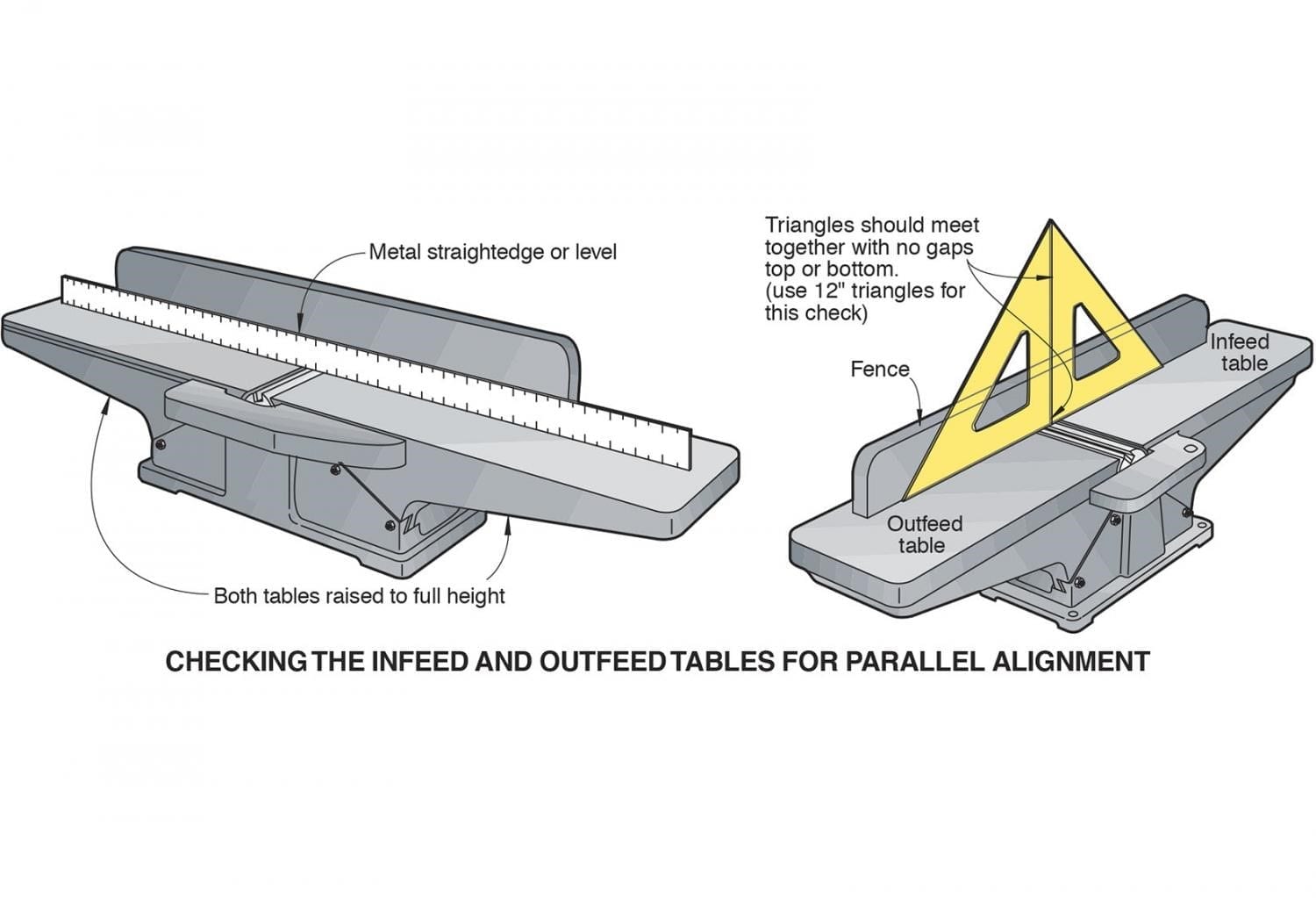 Metal straightedge or level

Both tables raised to full height

Triangles should meet together with no gaps top or bottom. (use 12" triangles for this check)

Fence

Infeed table

Outfeed table

CHECKING THE INFEED AND OUTFEED TABLES FOR PARALLEL ALIGNMENT